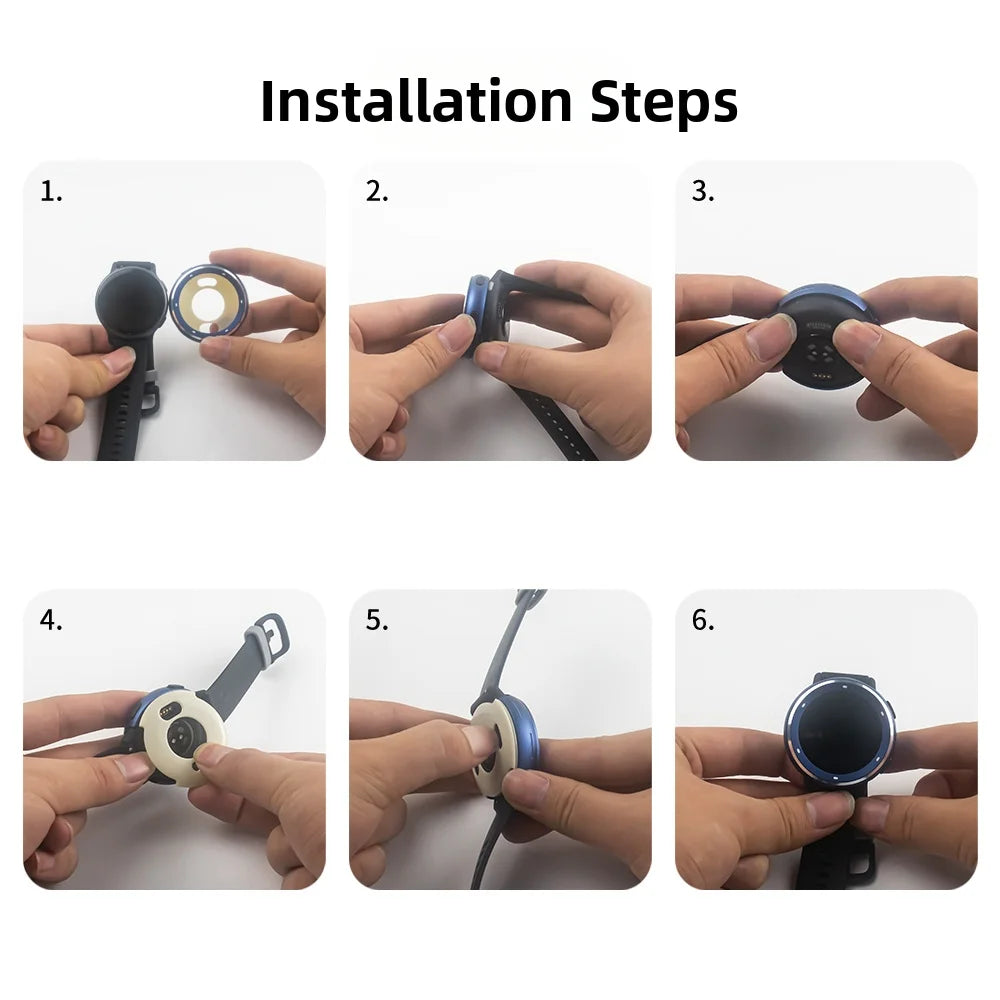 Installation Steps

1.

2.

3.

4.

5.

6.