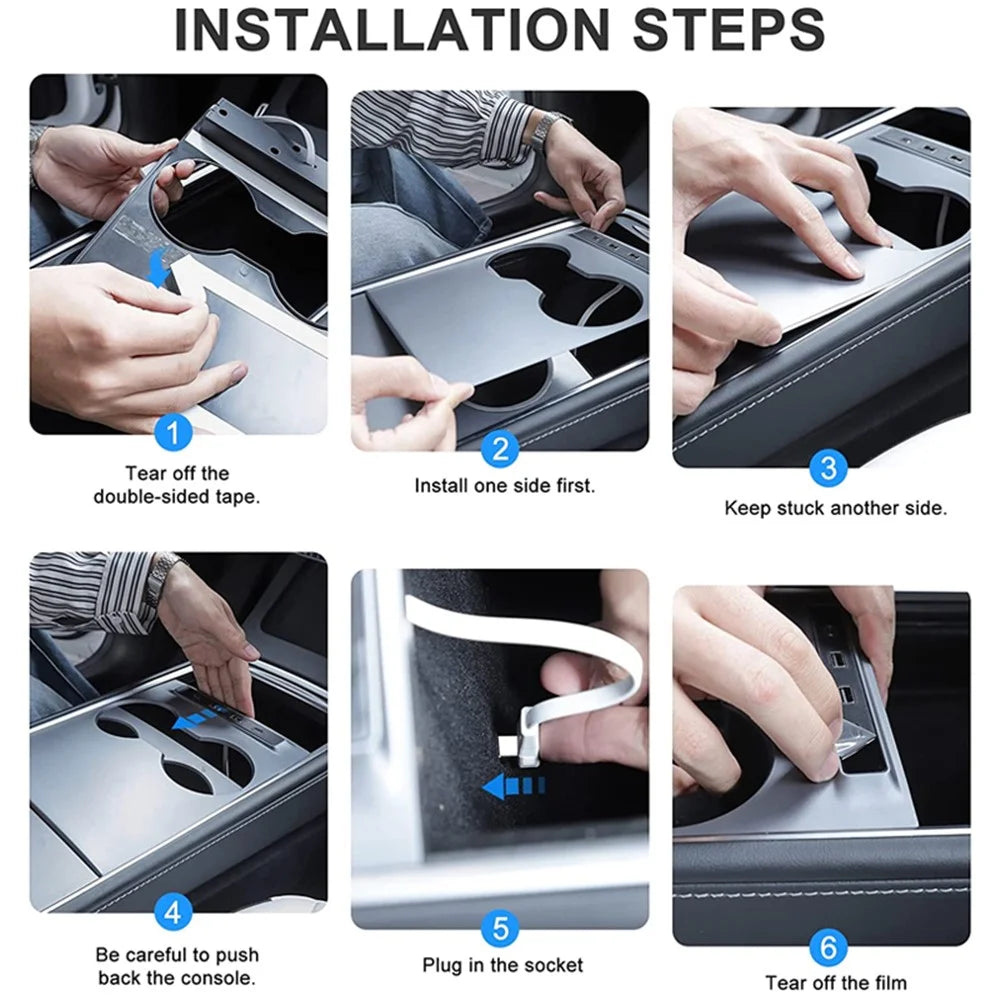 INSTALLATION STEPS

1
Tear off the double-sided tape.

2
Install one side first.

3
Keep stuck another side.

4
Be careful to push back the console.

5
Plug in the socket

6
Tear off the film