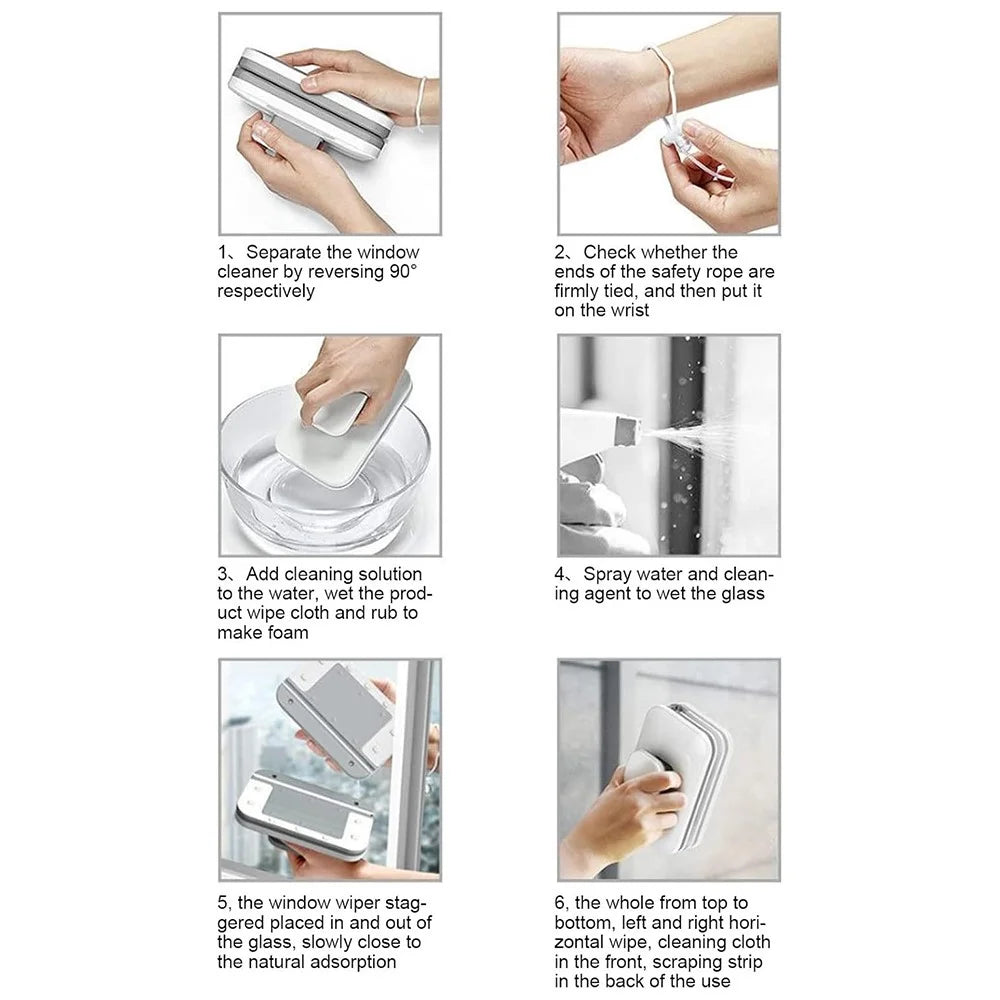 1、Separate the window cleaner by reversing 90° respectively

2、Check whether the ends of the safety rope are firmly tied, and then put it on the wrist

3、Add cleaning solution to the water, wet the product wipe cloth and rub to make foam

4、Spray water and cleaning agent to wet the glass

5, the window wiper staggered placed in and out of the glass, slowly close to the natural adsorption

6, the whole from top to bottom, left and right horizontal wipe, cleaning cloth in the front, scraping strip in the back of the use