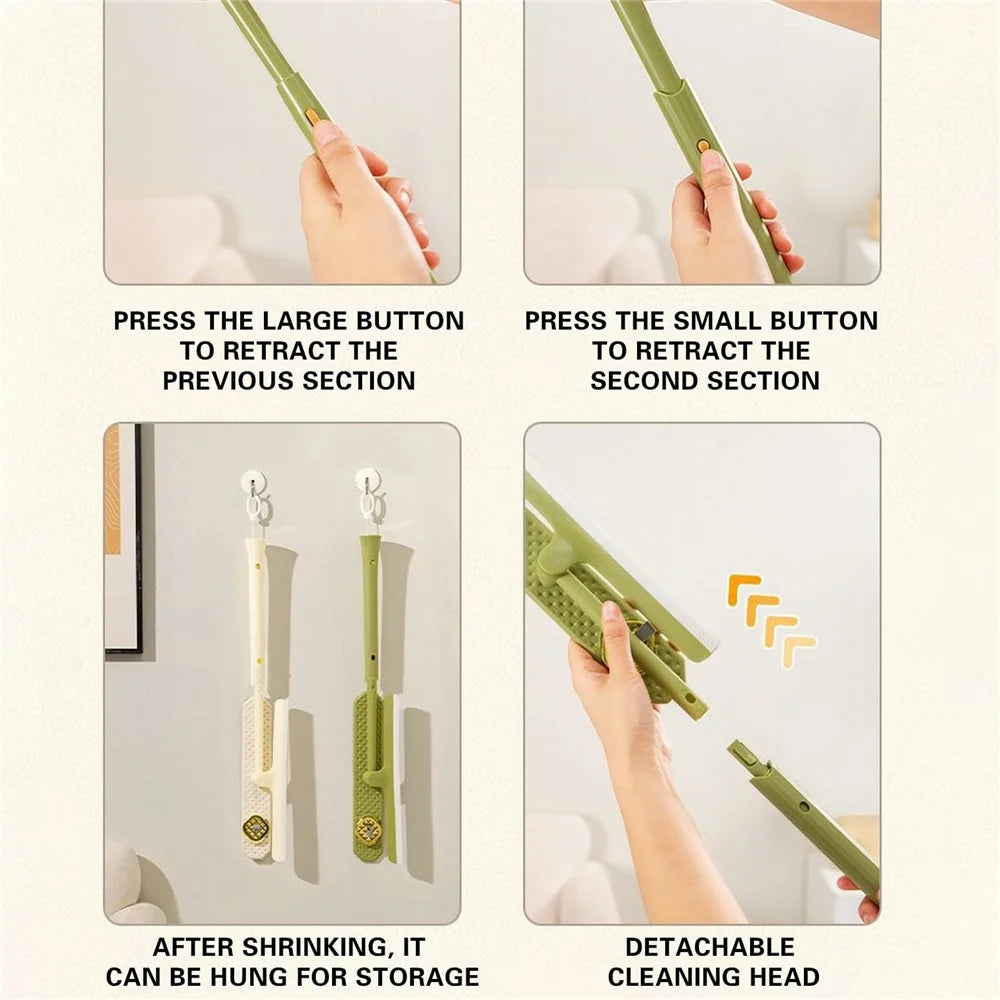 PRESS THE LARGE BUTTON TO RETRACT THE PREVIOUS SECTION

PRESS THE SMALL BUTTON TO RETRACT THE SECOND SECTION

AFTER SHRINKING, IT CAN BE HUNG FOR STORAGE

DETACHABLE CLEANING HEAD