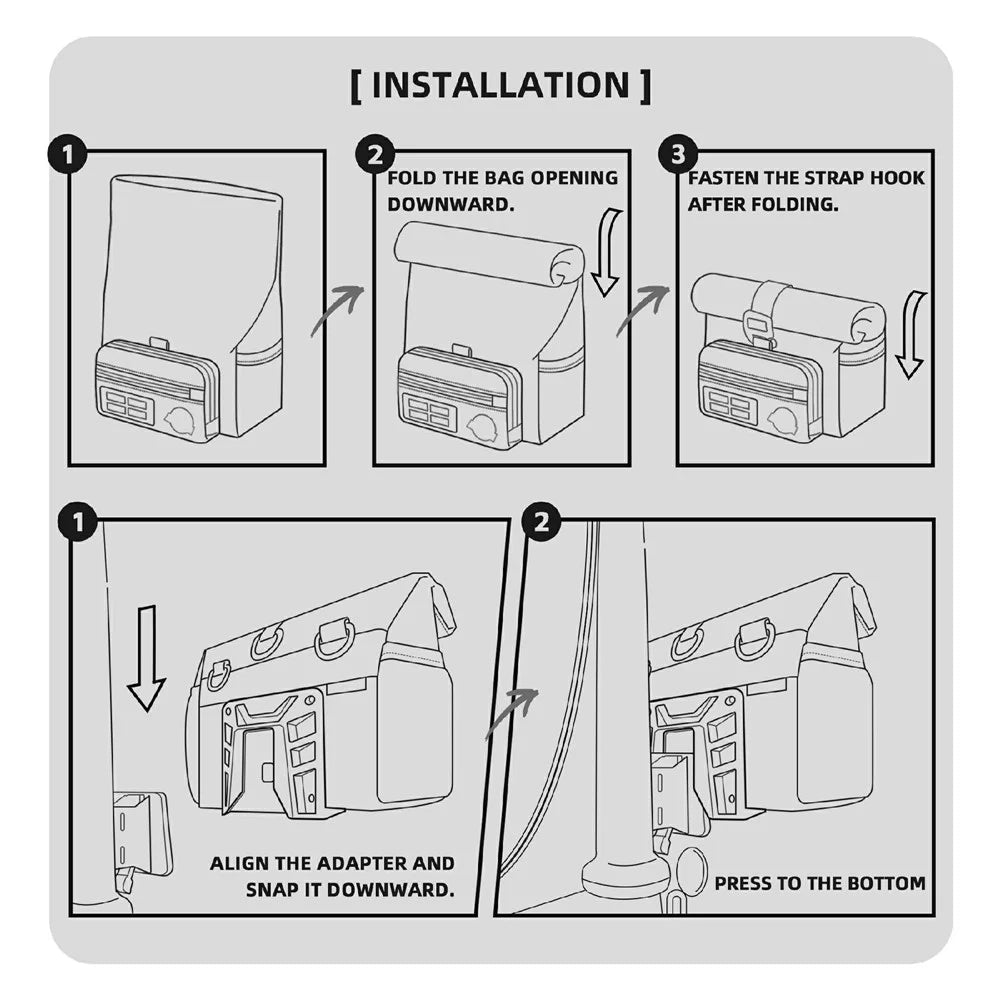 [ INSTALLATION ]

1

2 FOLD THE BAG OPENING DOWNWARD.

3 FASTEN THE STRAP HOOK AFTER FOLDING.

1 ALIGN THE ADAPTER AND SNAP IT DOWNWARD.

2 PRESS TO THE BOTTOM