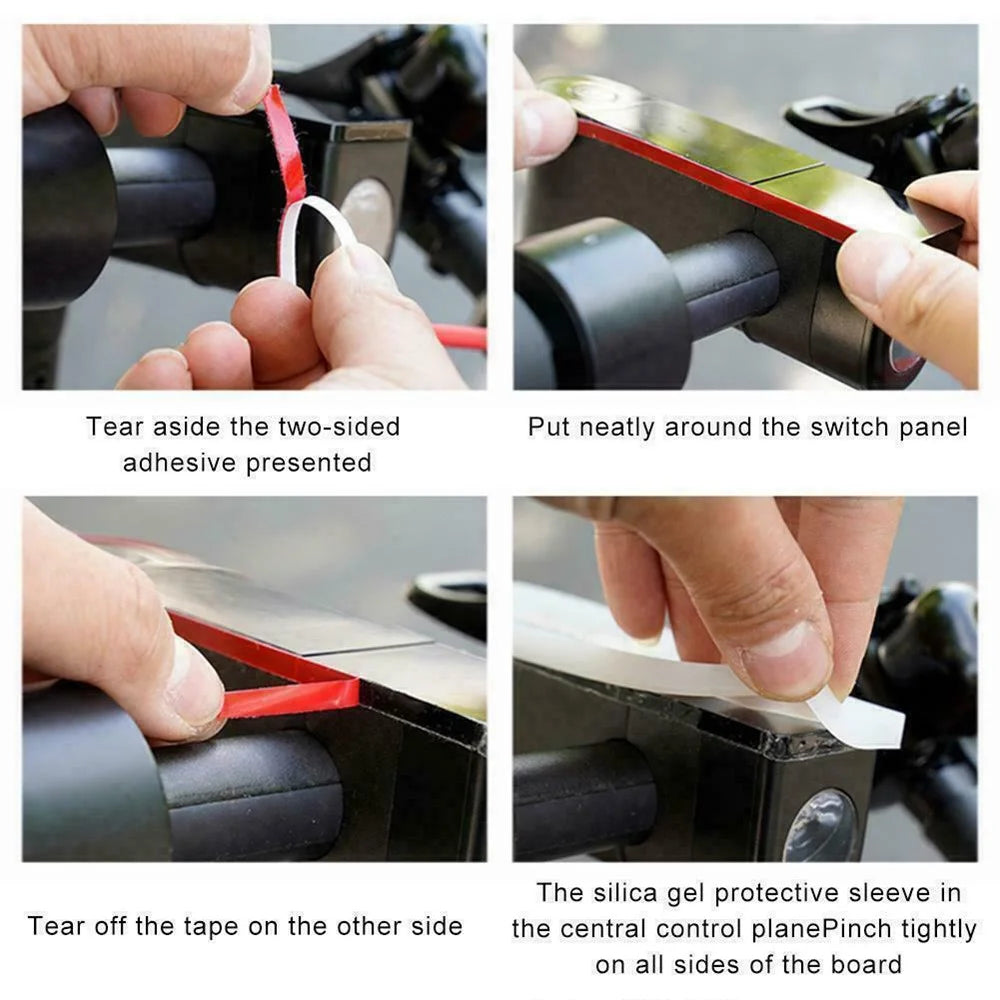 Tear aside the two-sided adhesive presented

Put neatly around the switch panel

Tear off the tape on the other side

The silica gel protective sleeve in the central control planePinch tightly on all sides of the board