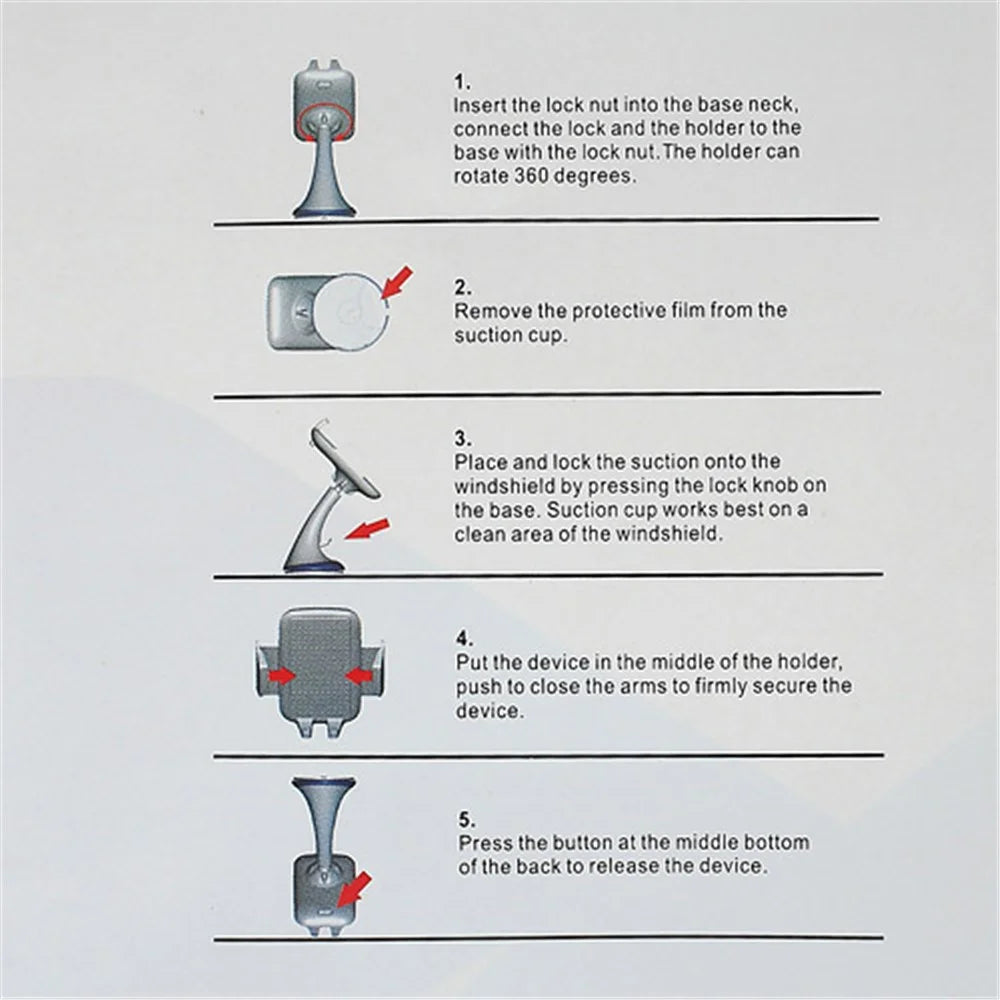 1.
Insert the lock nut into the base neck, connect the lock and the holder to the base with the lock nut. The holder can rotate 360 degrees.

2.
Remove the protective film from the suction cup.

3.
Place and lock the suction onto the windshield by pressing the lock knob on the base. Suction cup works best on a clean area of the windshield.

4.
Put the device in the middle of the holder, push to close the arms to firmly secure the device.

5.
Press the button at the middle bottom of the back to release the device.