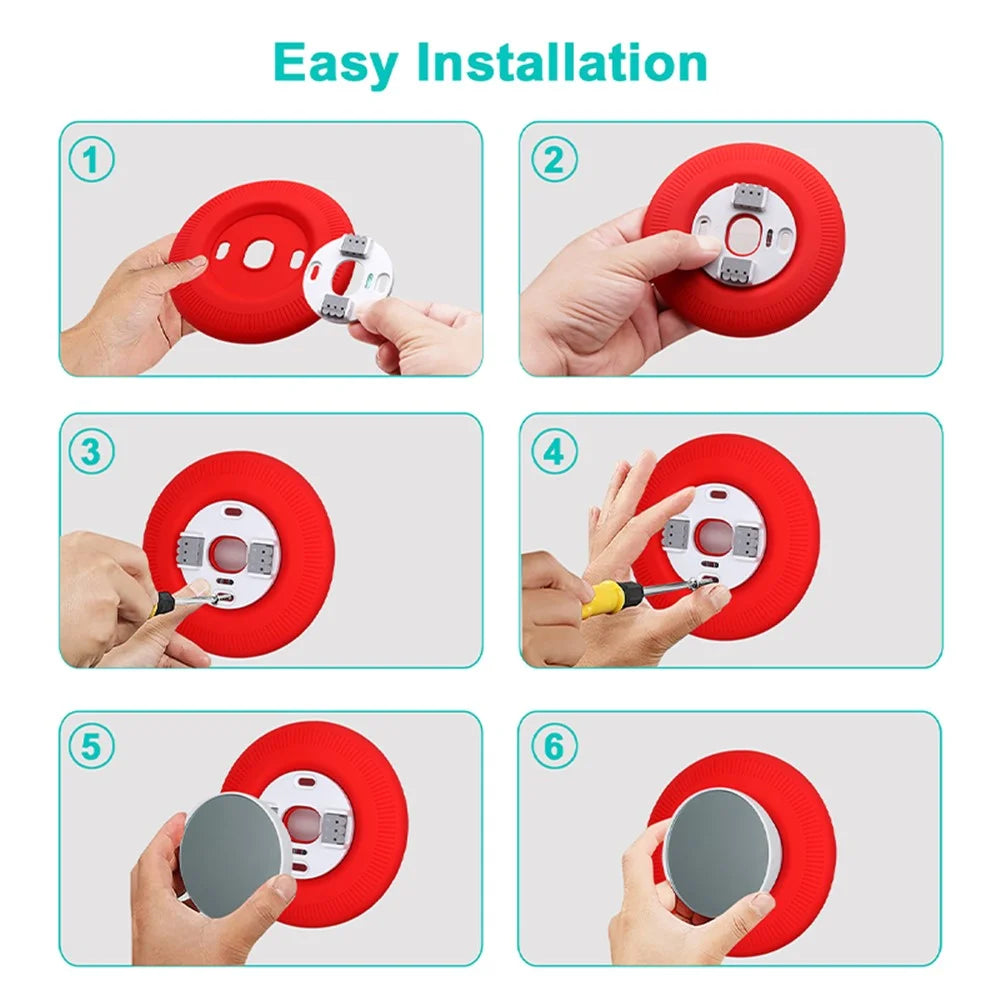 Easy Installation

1

2

3

4

5

6