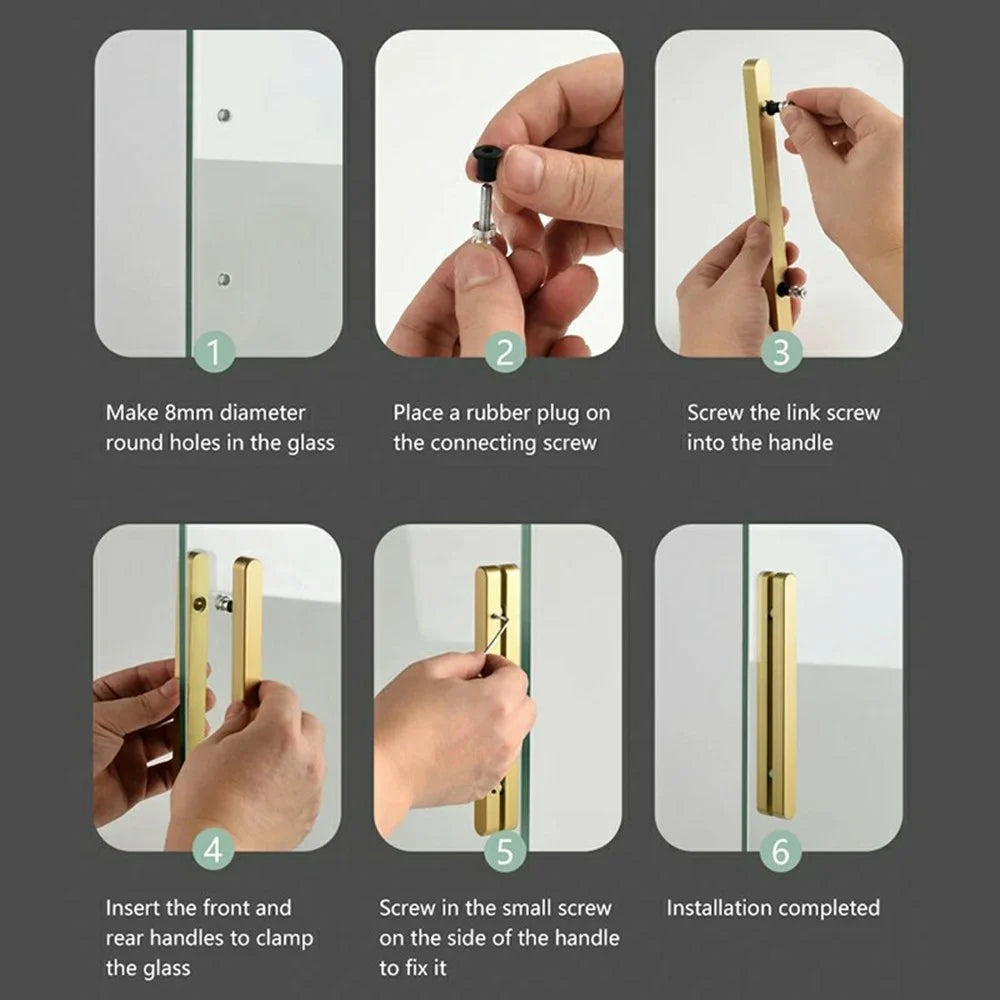 1

Make 8mm diameter round holes in the glass

2

Place a rubber plug on the connecting screw

3

Screw the link screw into the handle

4

Insert the front and rear handles to clamp the glass

5

Screw in the small screw on the side of the handle to fix it

6

Installation completed