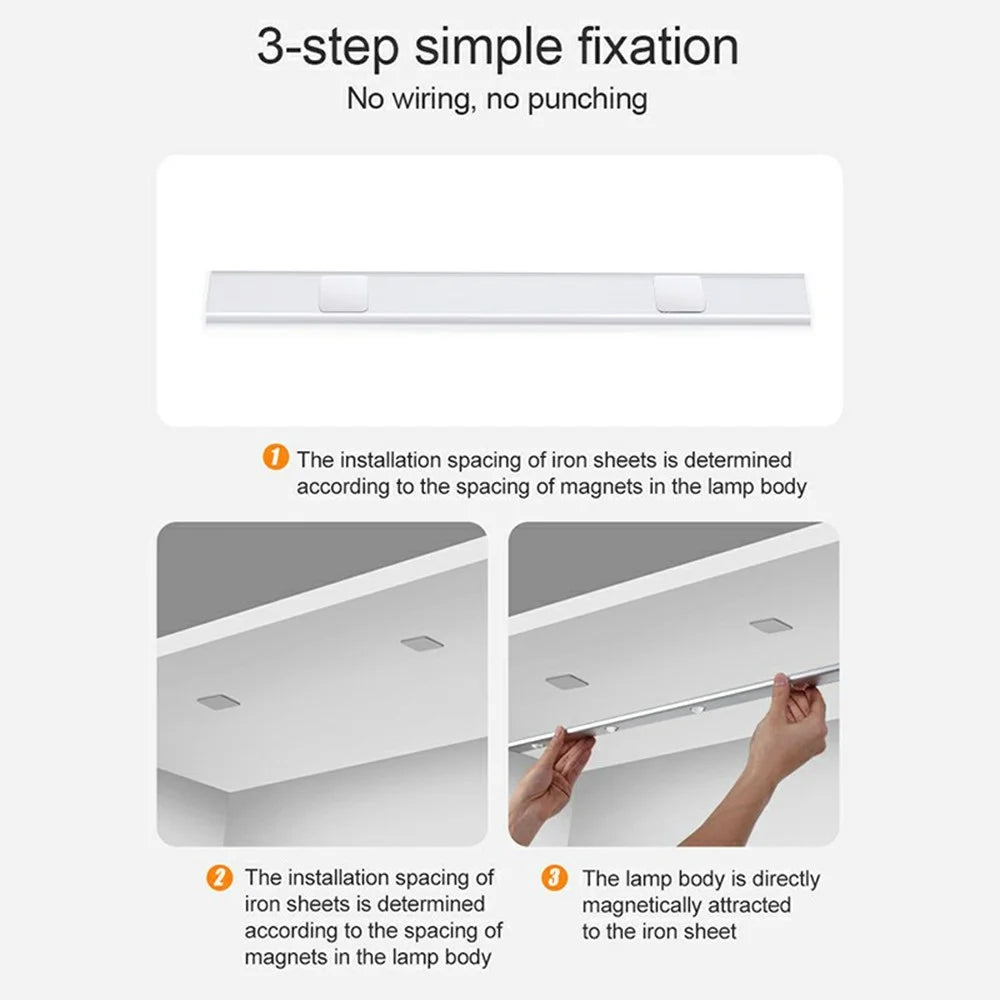 3-step simple fixation
No wiring, no punching

1 The installation spacing of iron sheets is determined according to the spacing of magnets in the lamp body

2 The installation spacing of iron sheets is determined according to the spacing of magnets in the lamp body

3 The lamp body is directly magnetically attracted to the iron sheet